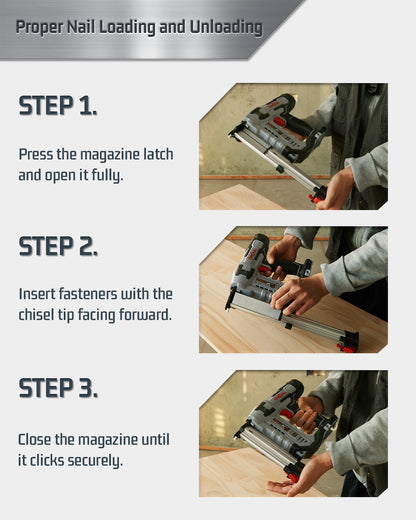 Proper Nail Loading and Unloading

STEP 1.

Press the magazine latch and open it fully.

STEP 2.

Insert fasteners with the chisel tip facing forward.

STEP 3.

Close the magazine until it clicks securely.